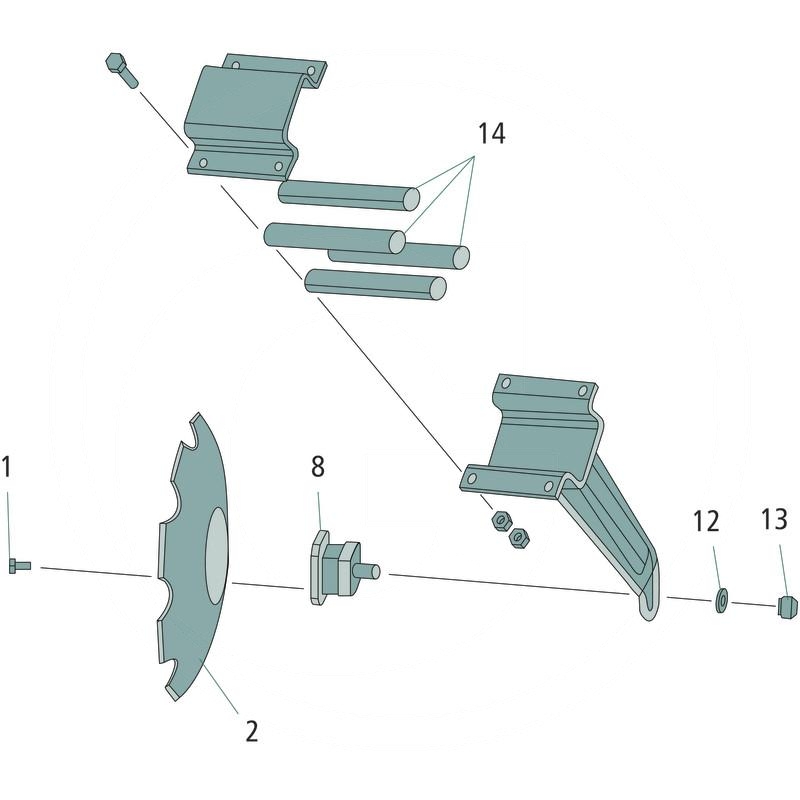 14

1

8

12

13

2